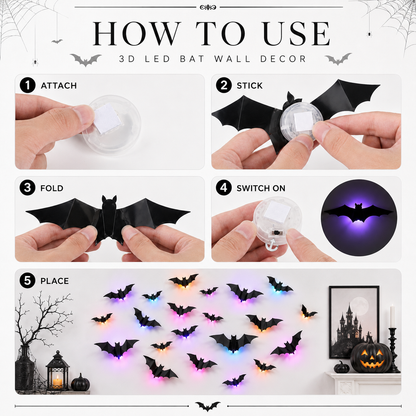 HOW TO USE
3D LED BAT WALL DECOR

1 ATTACH

2 STICK

3 FOLD

4 SWITCH ON

5 PLACE